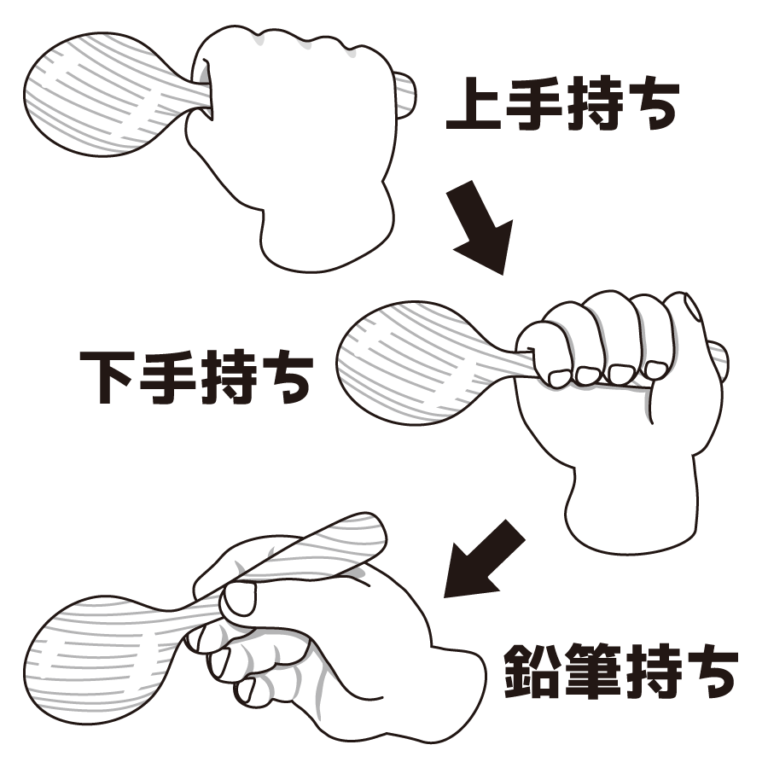 上手持ち

下手持ち

鉛筆持ち